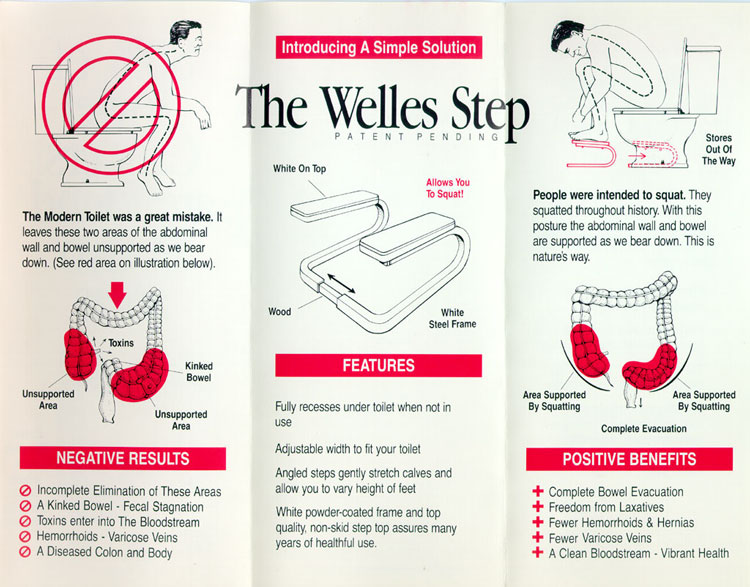 The Modern Toilet was a great mistake. It leaves these two areas of the abdominal wall and bowel unsupported as we bear down. (See red area on illustration below).

Toxins

Kinked Bowel

Unsupported Area

Unsupported Area

NEGATIVE RESULTS

Incomplete Elimination of These Areas
A Kinked Bowel - Fecal Stagnation
Toxins enter into The Bloodstream
Hemorrhoids - Varicose Veins
A Diseased Colon and Body

Introducing A Simple Solution

The Welles Step

PATENT PENDING

White On Top

Allows You To Squat!

Wood

White Steel Frame

FEATURES

Fully recesses under toilet when not in use

Adjustable width to fit your toilet

Angled steps gently stretch calves and allow you to vary height of feet

White powder-coated frame and top quality, non-skid step top assures many years of healthful use.

Stores Out Of The Way

People were intended to squat. They squatted throughout history. With this posture the abdominal wall and bowel are supported as we bear down. This is nature's way.

Area Supported By Squatting

Area Supported By Squatting

Complete Evacuation

POSITIVE BENEFITS

Complete Bowel Evacuation
Freedom from Laxatives
Fewer Hemorrhoids & Hernias
Fewer Varicose Veins
A Clean Bloodstream - Vibrant Health